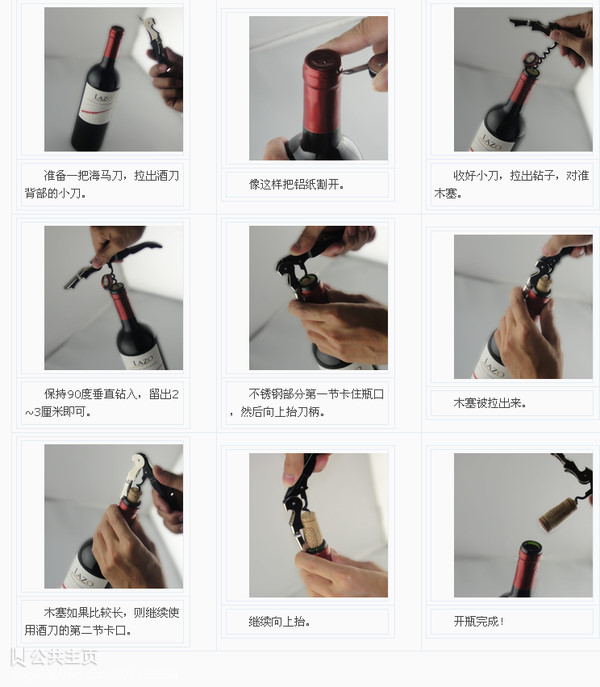 LAZO

准备一把海马刀，拉出酒刀背部的小刀。

像这样把铝纸割开。

LAZO

收好小刀，拉出钻子，对准木塞。

LAZO

保持90度垂直钻入，留出2~3厘米即可。

不锈钢部分第一节卡住瓶口，然后向上抬刀柄。

LAZO

木塞被拉出来。

LAZO

木塞如果比较长，则继续使用酒刀的第二节卡口。

继续向上抬。

开瓶完成！

公共主页